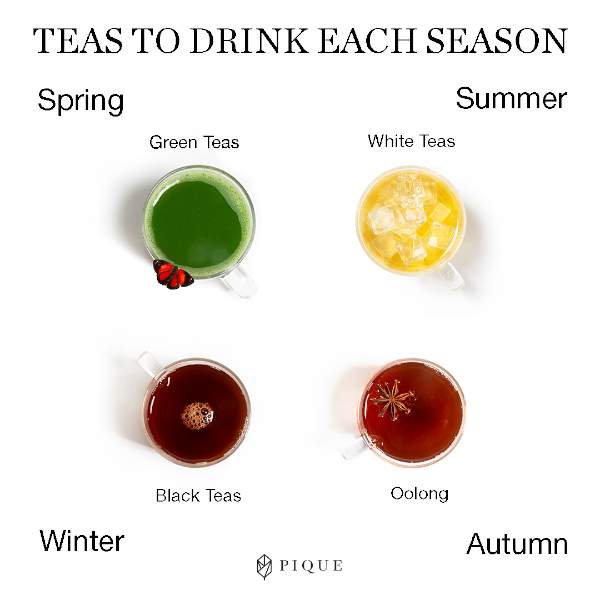 TEAS TO DRINK EACH SEASON

Spring

Summer

Green Teas

White Teas

Black Teas

Oolong

Winter

Autumn

PIQUE